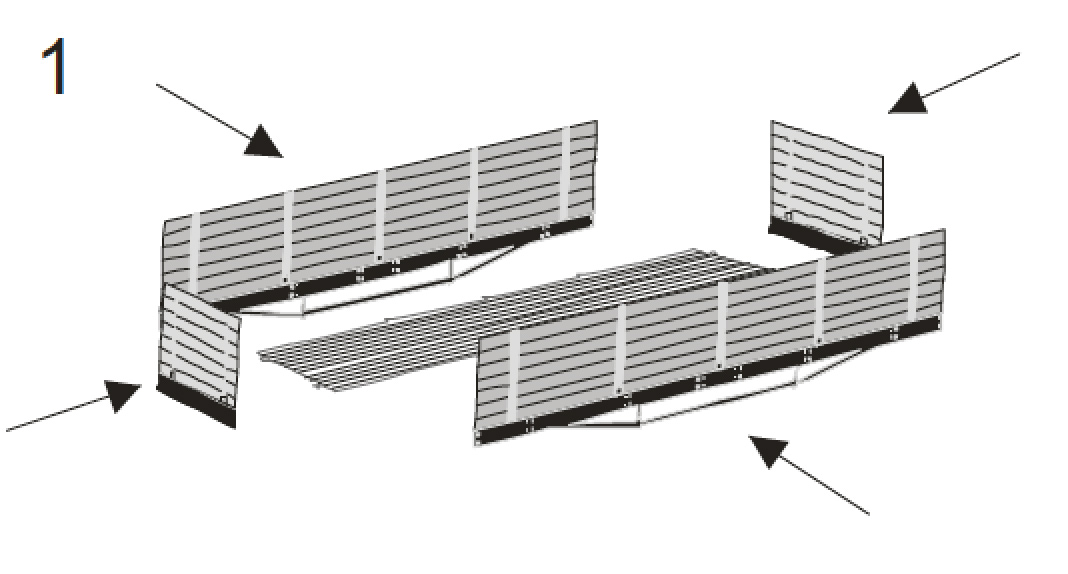 1