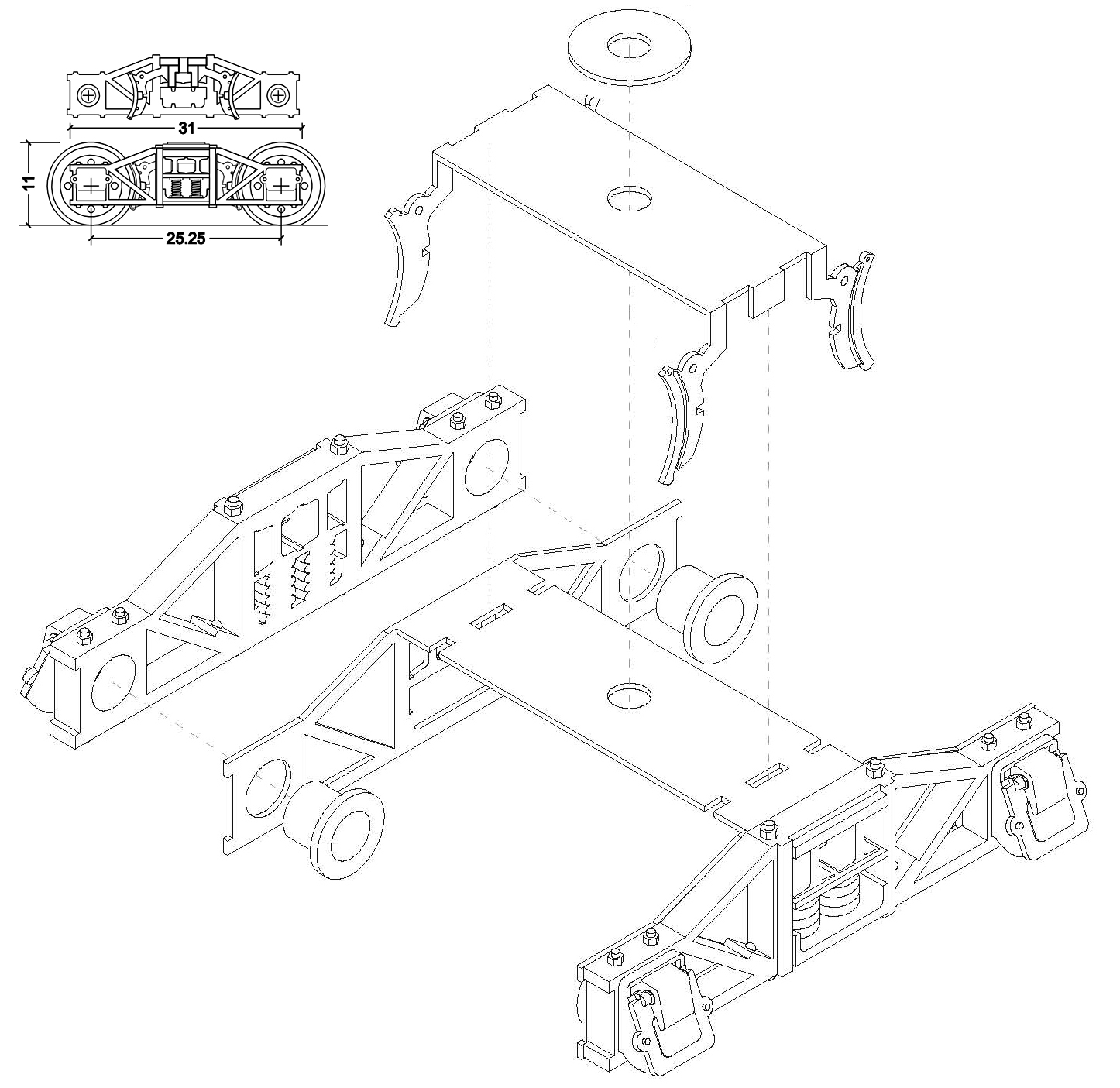 31

11

25.25